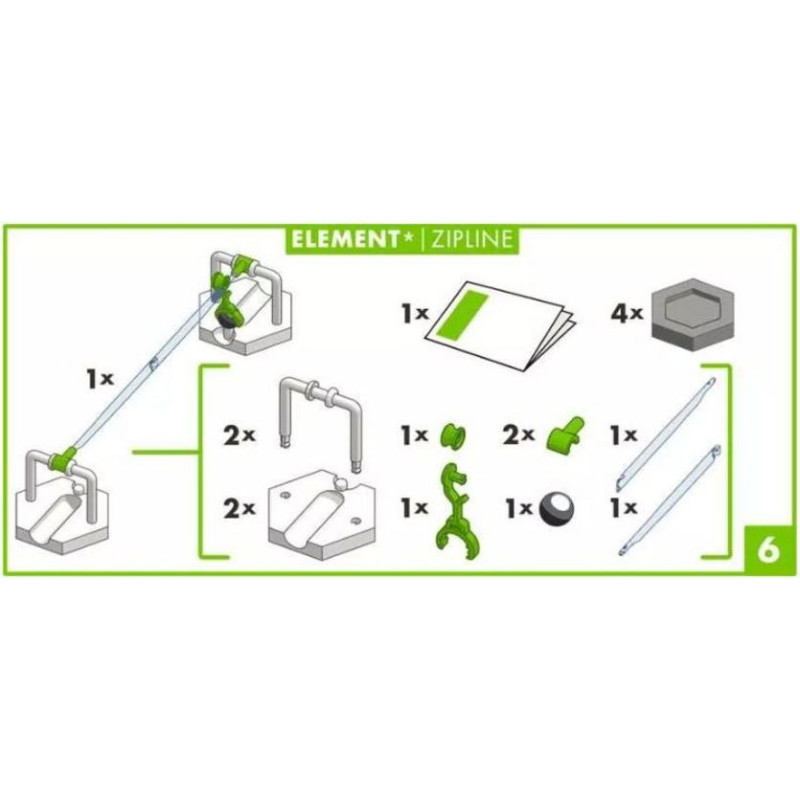 ELEMENT* | ZIPLINE

1x

1x

4x

2x

1x

2x

1x

2x

1x

1x

1x

6